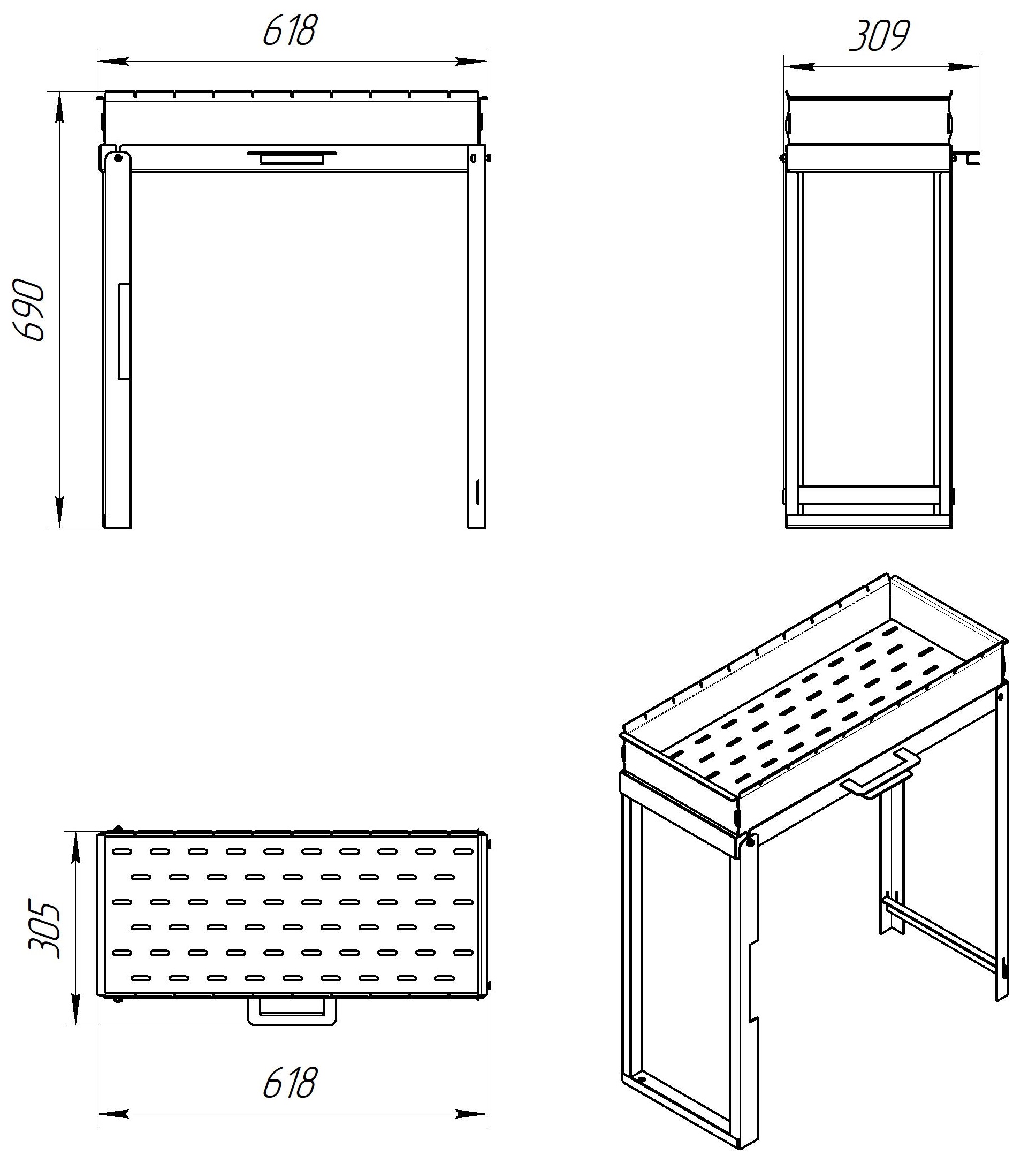 618

309

690

305

618