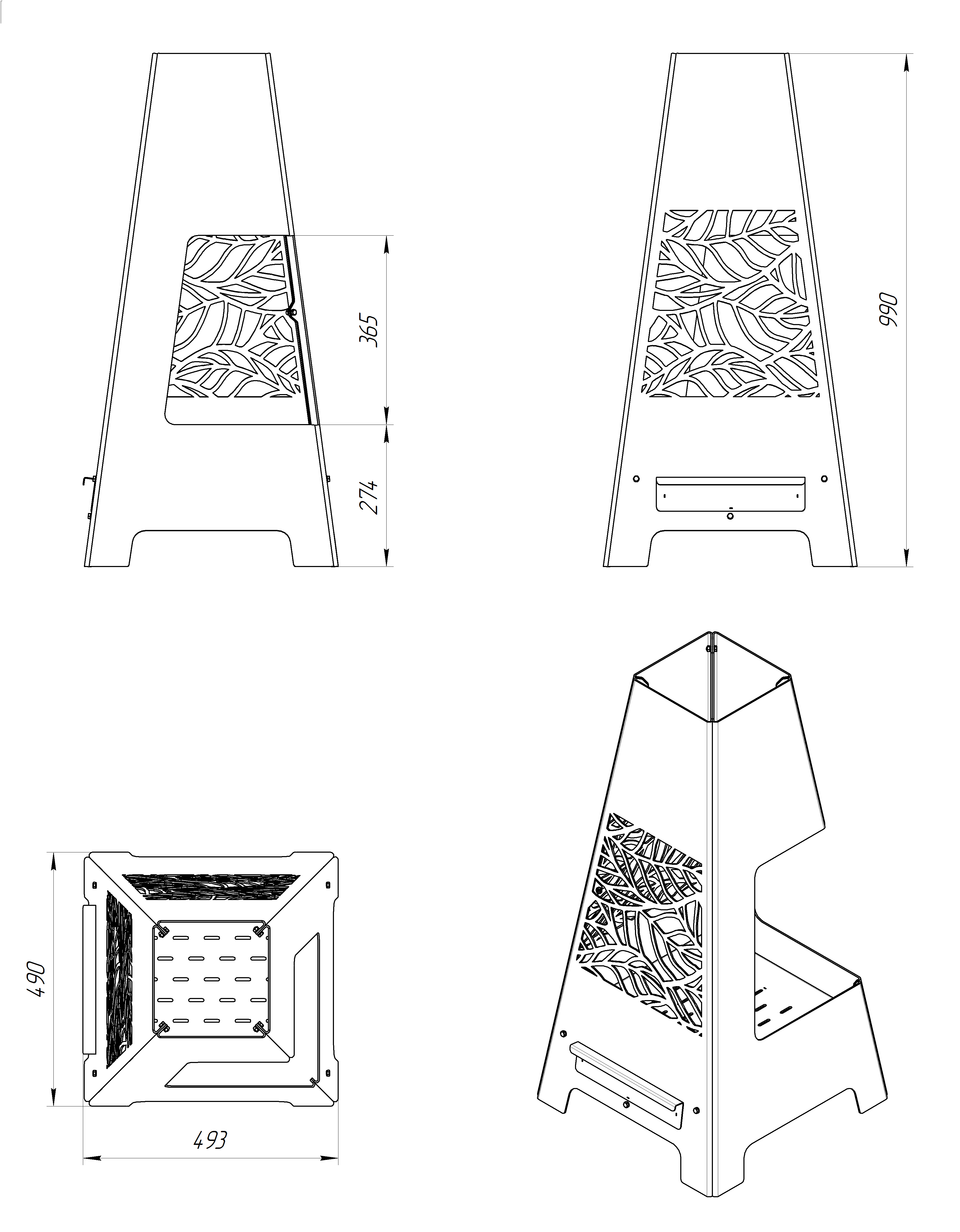 365

274

990

490

493