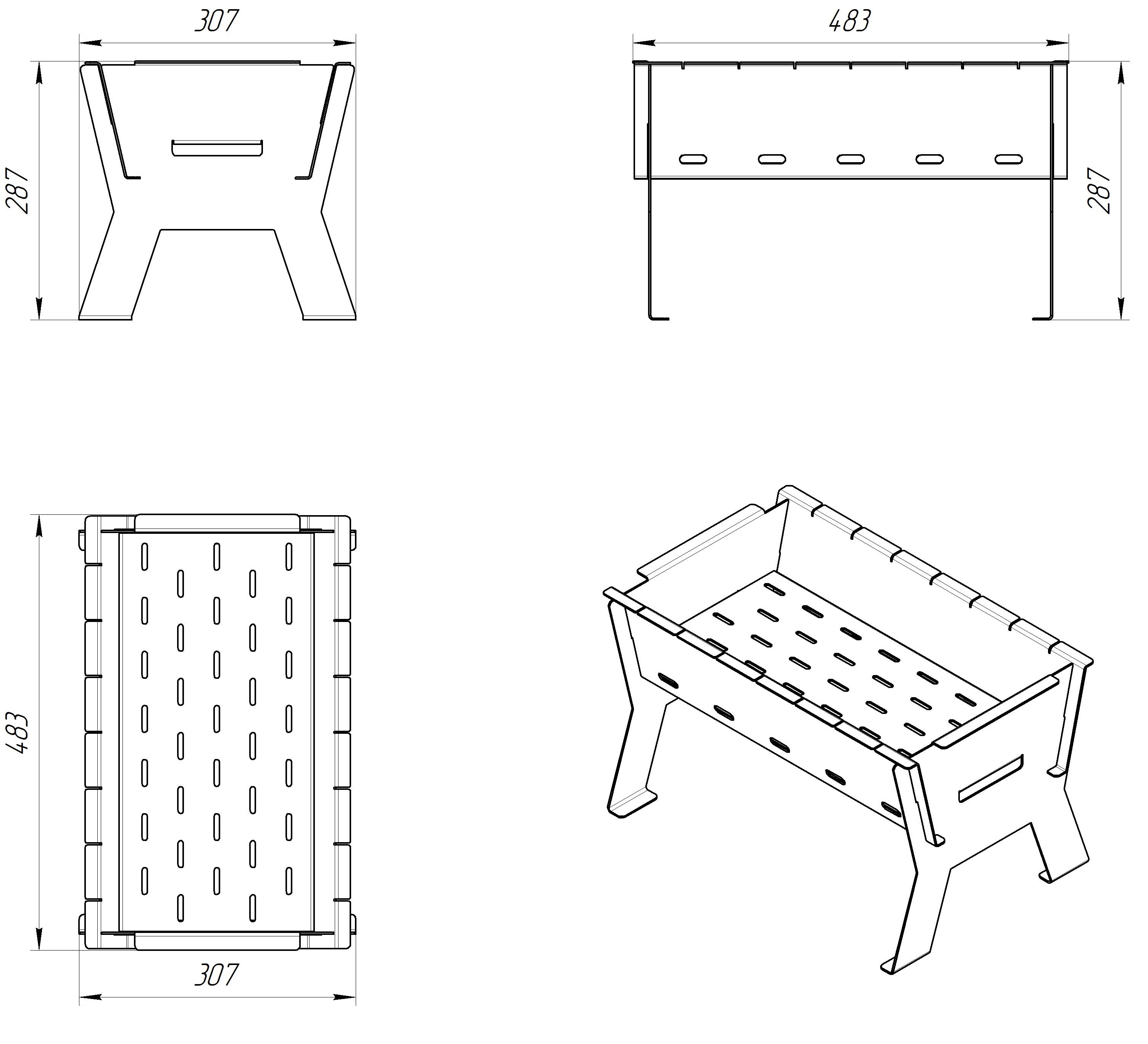 307

287

483

287

483

307