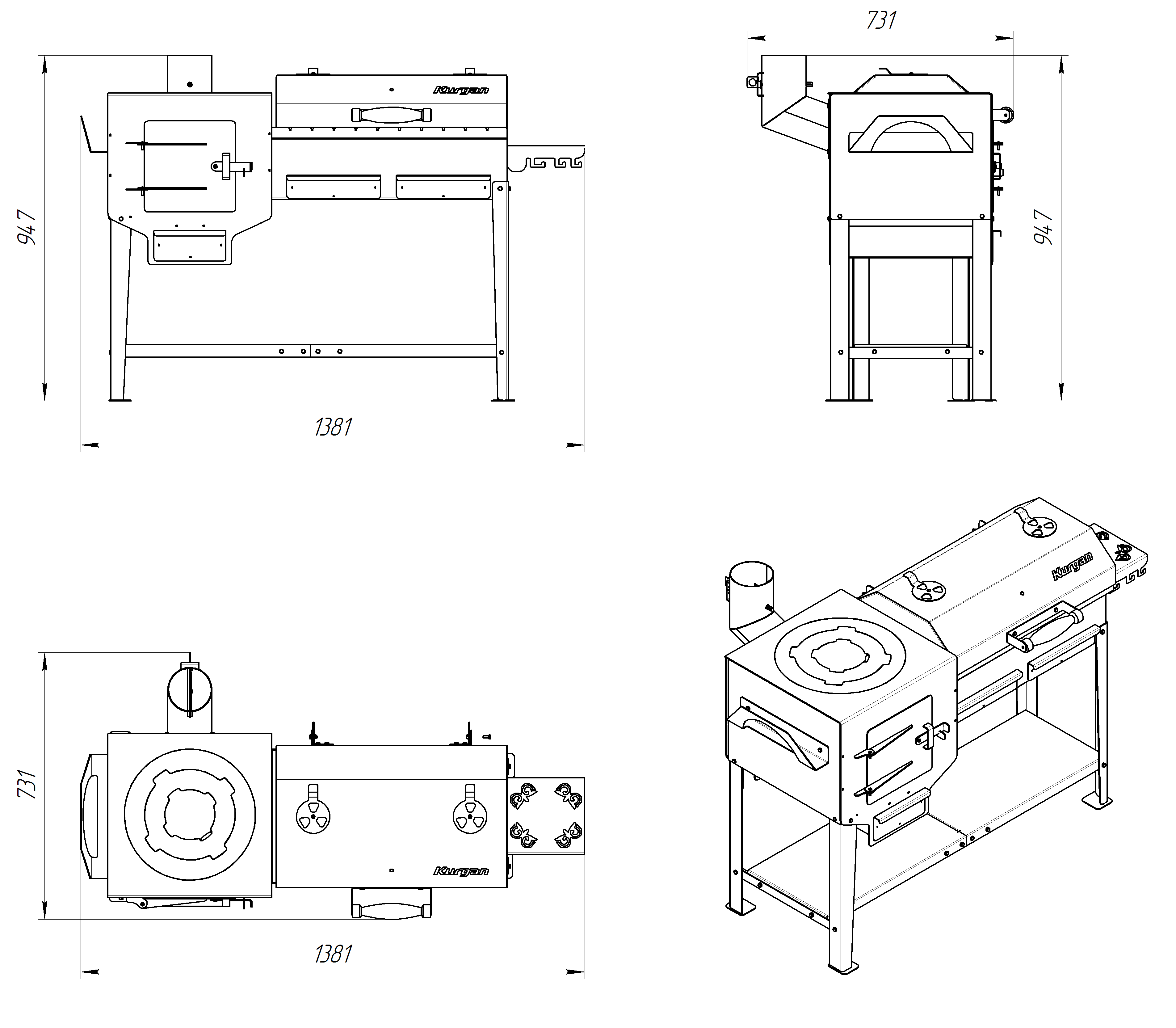 947

Kurgan

1381

731

947

731

Kurgan

1381

Kurgan