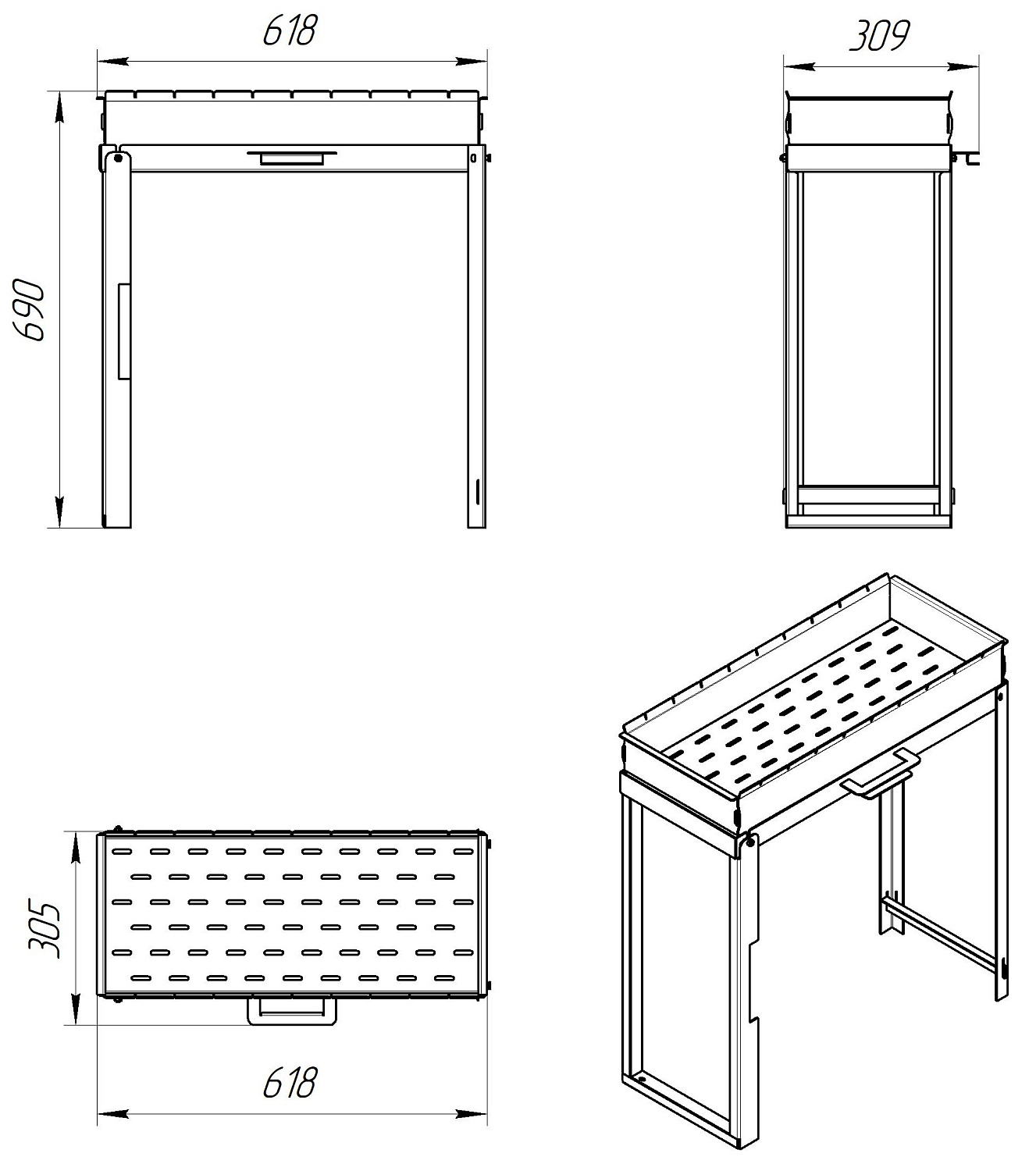 618

309

690

305

618