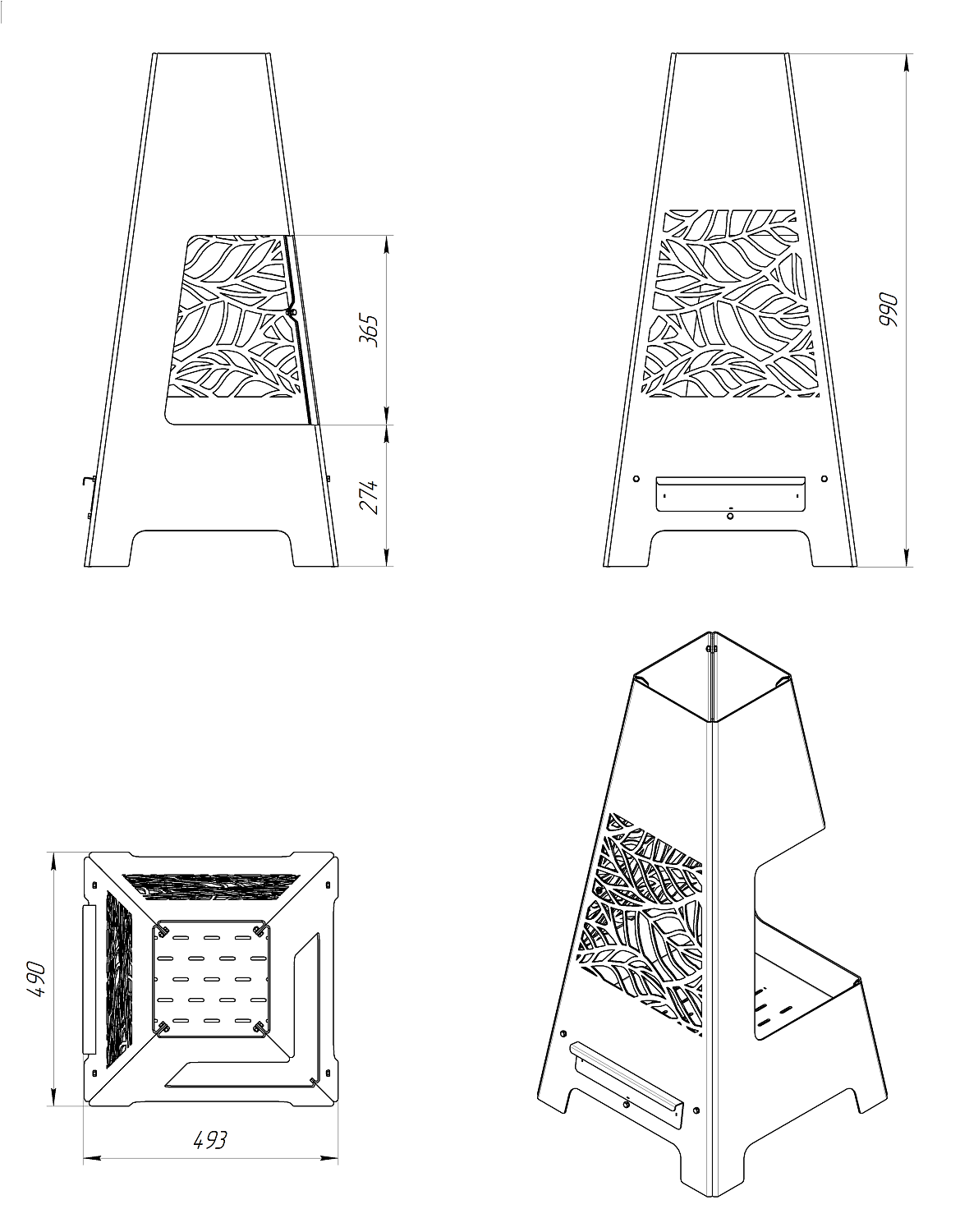 365
274
990
490
493