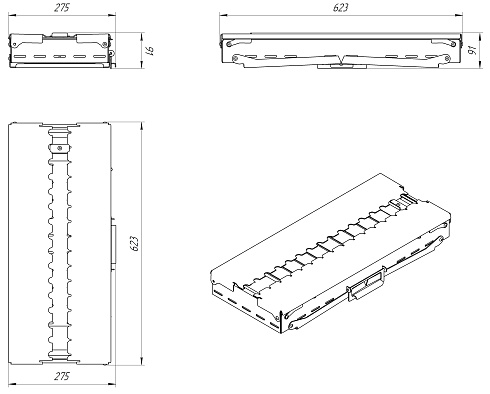 275

91

623

91

623

275