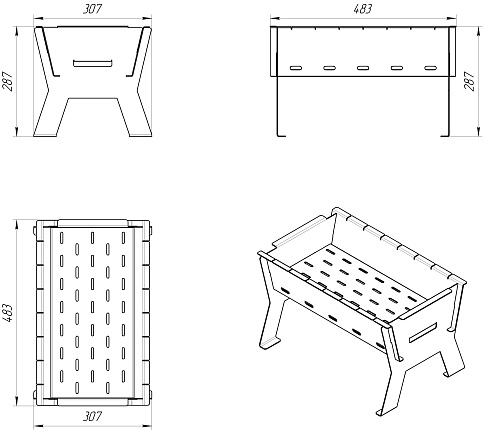 307
287
483
287
483
307