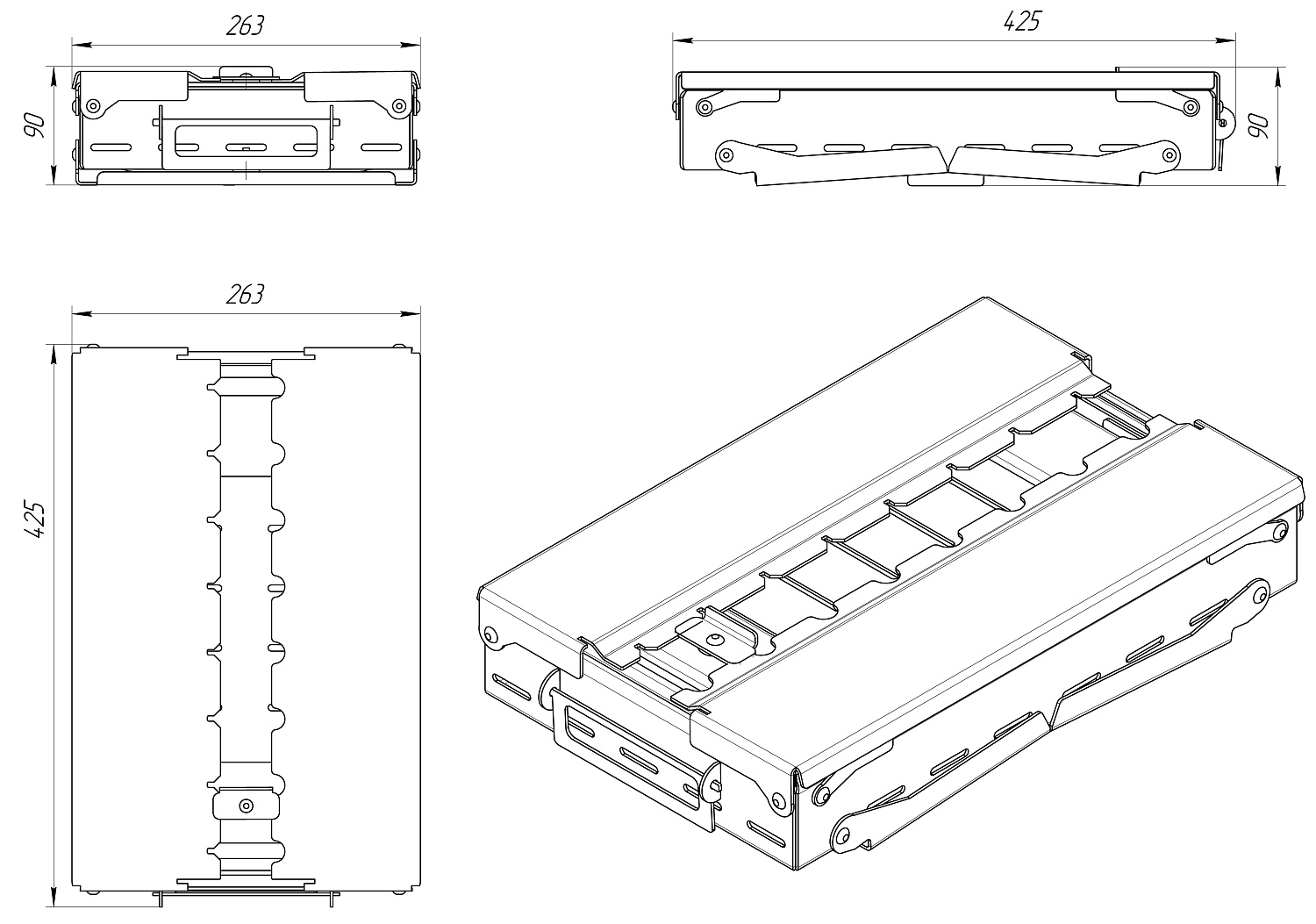 263

90

425

90

263

425