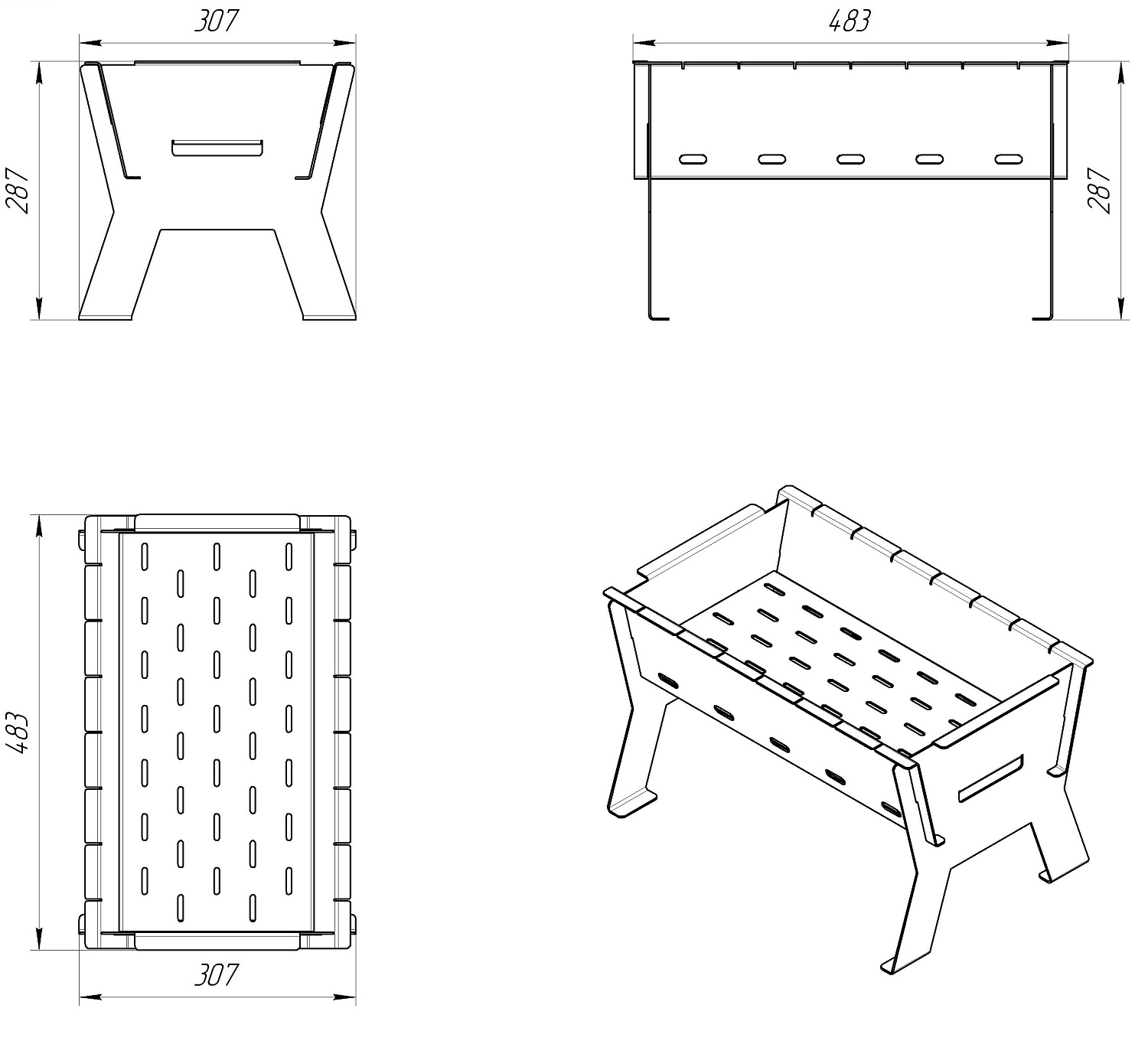 307

287

483

287

483

307