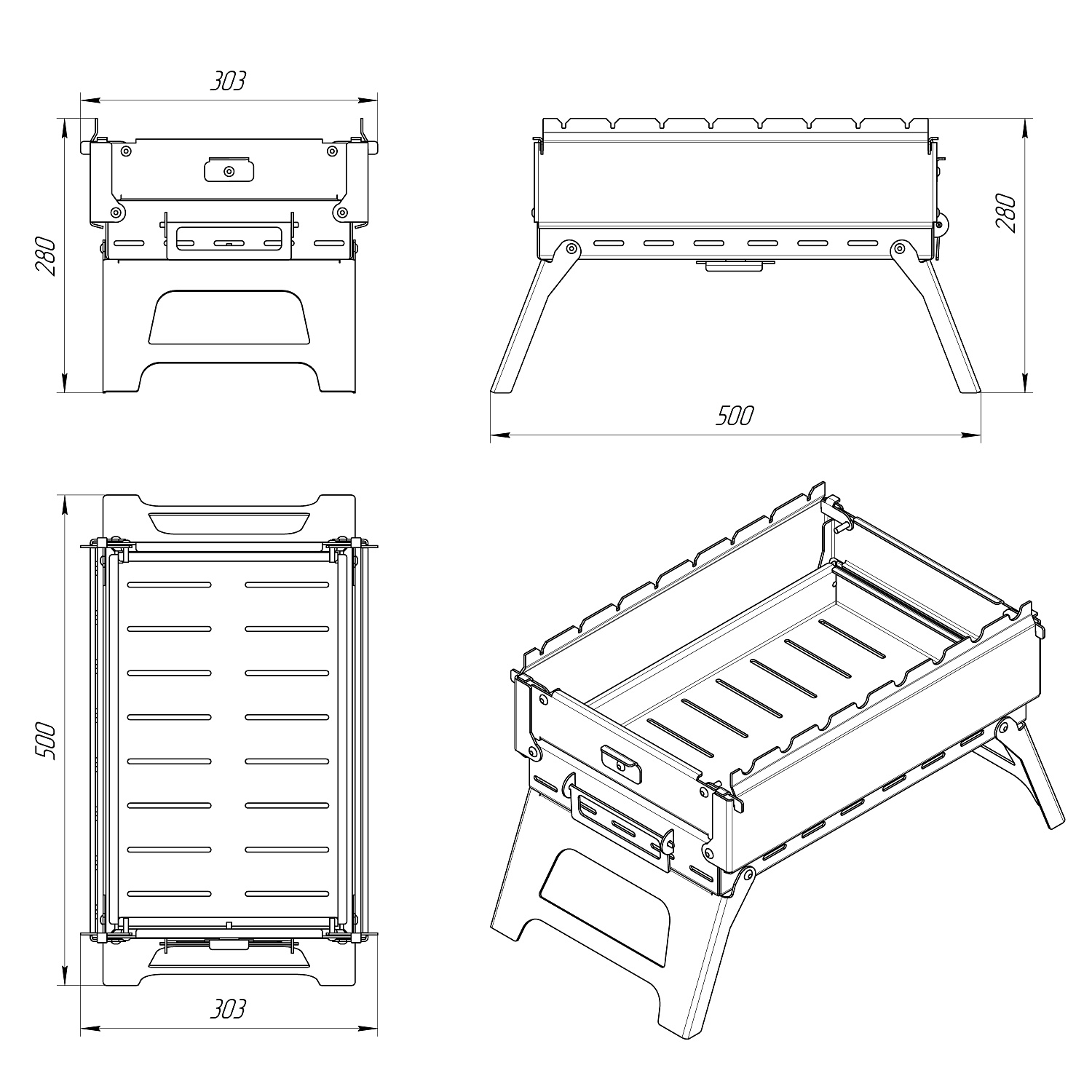 303

280

280

500

500

303